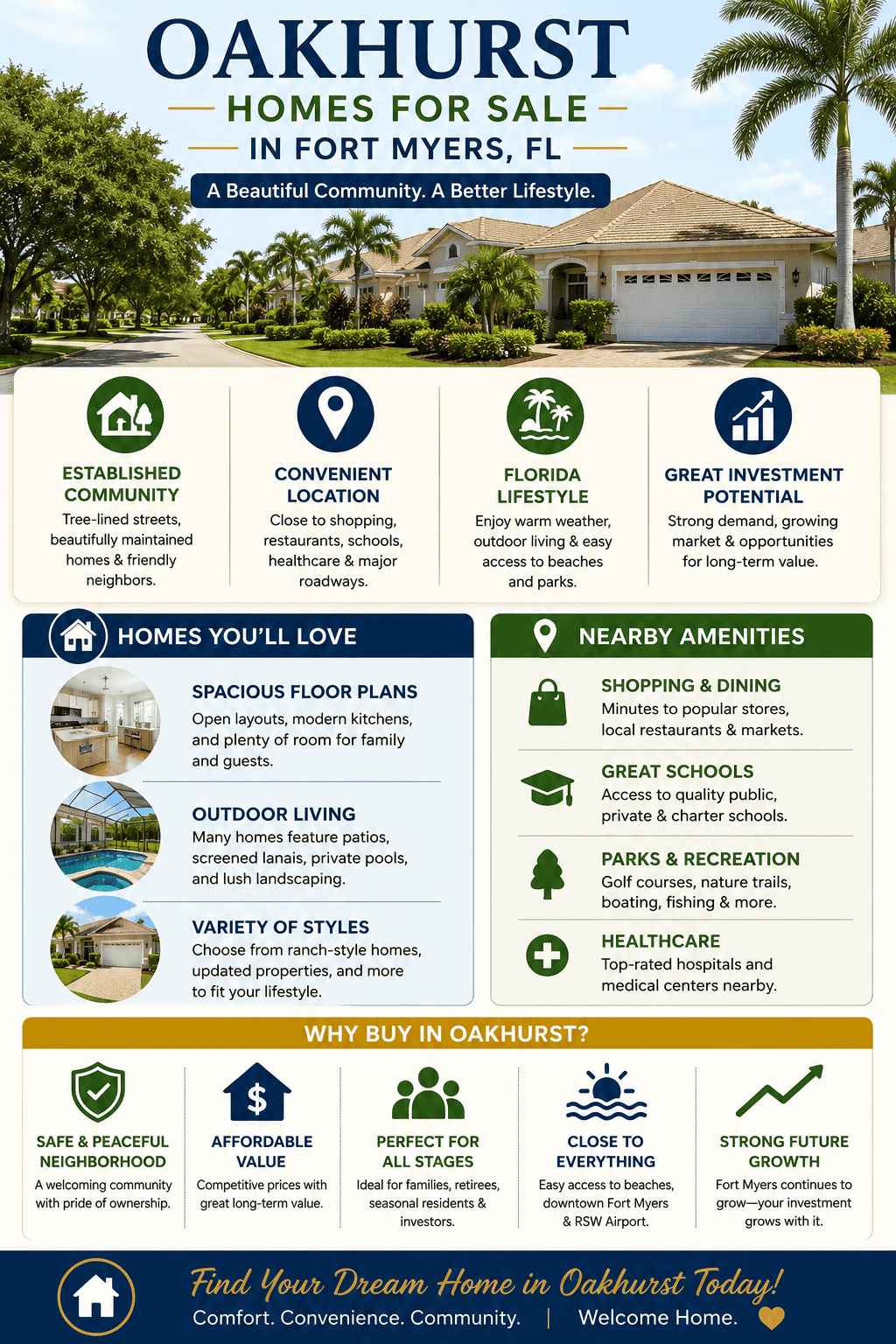 OAKHURST

HOMES FOR SALE

IN FORT MYERS, FL

A Beautiful Community. A Better Lifestyle.

ESTABLISHED COMMUNITY
Tree-lined streets, beautifully maintained homes & friendly neighbors.

CONVENIENT LOCATION
Close to shopping, restaurants, schools, healthcare & major roadways.

FLORIDA LIFESTYLE
Enjoy warm weather, outdoor living & easy access to beaches and parks.

GREAT INVESTMENT POTENTIAL
Strong demand, growing market & opportunities for long-term value.

HOMES YOU'LL LOVE

SPACIOUS FLOOR PLANS
Open layouts, modern kitchens, and plenty of room for family and guests.

OUTDOOR LIVING
Many homes feature patios, screened lanais, private pools, and lush landscaping.

VARIETY OF STYLES
Choose from ranch-style homes, updated properties, and more to fit your lifestyle.

NEARBY AMENITIES

SHOPPING & DINING
Minutes to popular stores, local restaurants & markets.

GREAT SCHOOLS
Access to quality public, private & charter schools.

PARKS & RECREATION
Golf courses, nature trails, boating, fishing & more.

HEALTHCARE
Top-rated hospitals and medical centers nearby.

WHY BUY IN OAKHURST?

SAFE & PEACEFUL NEIGHBORHOOD
A welcoming community with pride of ownership.

AFFORDABLE VALUE
Competitive prices with great long-term value.

PERFECT FOR ALL STAGES
Ideal for families, retirees, seasonal residents & investors.

CLOSE TO EVERYTHING
Easy access to beaches, downtown Fort Myers & RSW Airport.

STRONG FUTURE GROWTH
Fort Myers continues to grow—your investment grows with it.

Find Your Dream Home in Oakhurst Today!
Comfort. Convenience. Community. | Welcome Home.