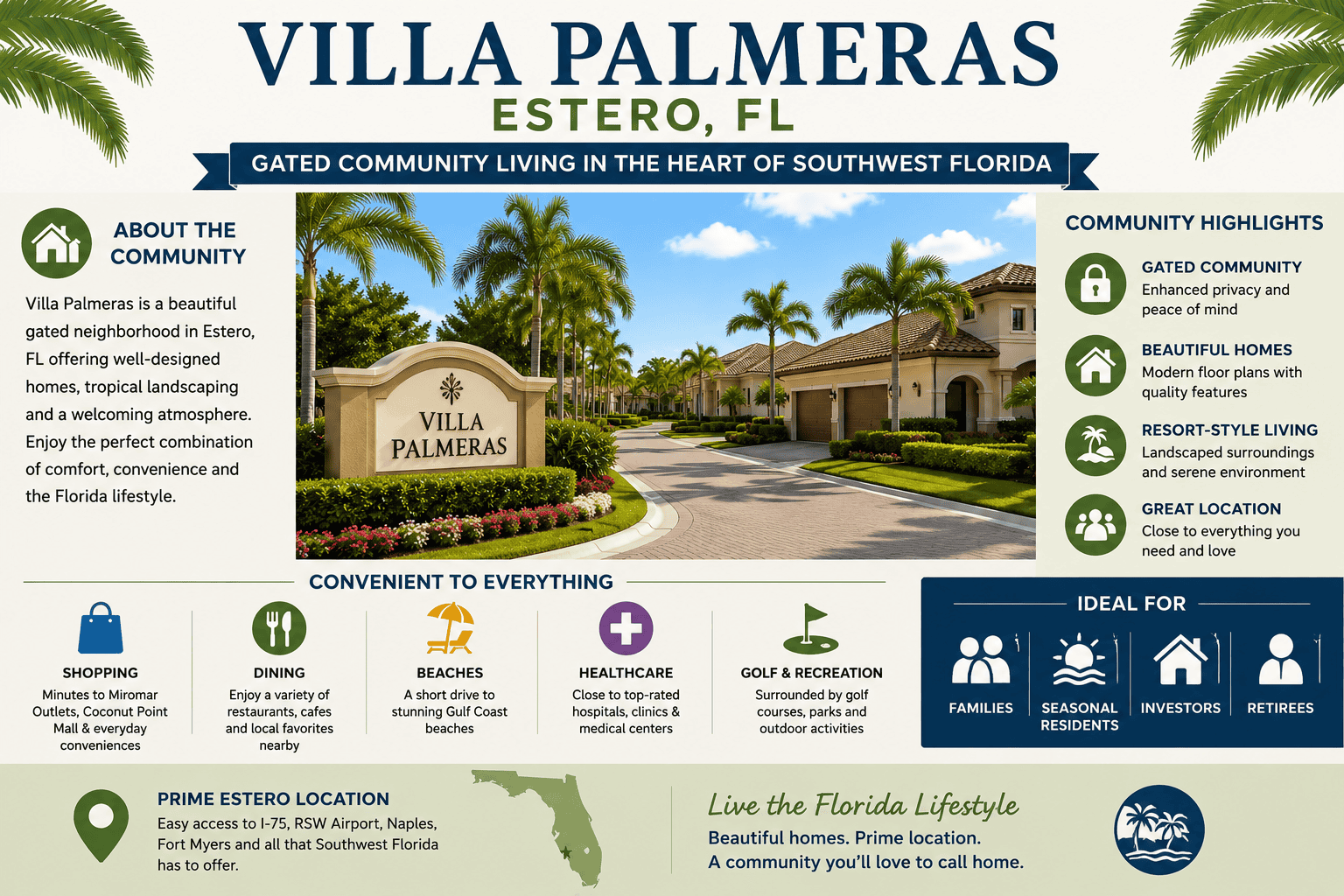 VILLA PALMERAS
ESTERO, FL

GATED COMMUNITY LIVING IN THE HEART OF SOUTHWEST FLORIDA

ABOUT THE COMMUNITY

Villa Palmeras is a beautiful gated neighborhood in Estero, FL offering well-designed homes, tropical landscaping and a welcoming atmosphere. Enjoy the perfect combination of comfort, convenience and the Florida lifestyle.

VILLA PALMERAS

COMMUNITY HIGHLIGHTS

GATED COMMUNITY
Enhanced privacy and peace of mind

BEAUTIFUL HOMES
Modern floor plans with quality features

RESORT-STYLE LIVING
Landscaped surroundings and serene environment

GREAT LOCATION
Close to everything you need and love

CONVENIENT TO EVERYTHING

SHOPPING
Minutes to Miromar Outlets, Coconut Point Mall & everyday conveniences

DINING
Enjoy a variety of restaurants, cafes and local favorites nearby

BEACHES
A short drive to stunning Gulf Coast beaches

HEALTHCARE
Close to top-rated hospitals, clinics & medical centers

GOLF & RECREATION
Surrounded by golf courses, parks and outdoor activities

IDEAL FOR

FAMILIES

SEASONAL RESIDENTS

INVESTORS

RETIREES

PRIME ESTERO LOCATION
Easy access to I-75, RSW Airport, Naples, Fort Myers and all that Southwest Florida has to offer.

Live the Florida Lifestyle
Beautiful homes. Prime location.
A community you'll love to call home.